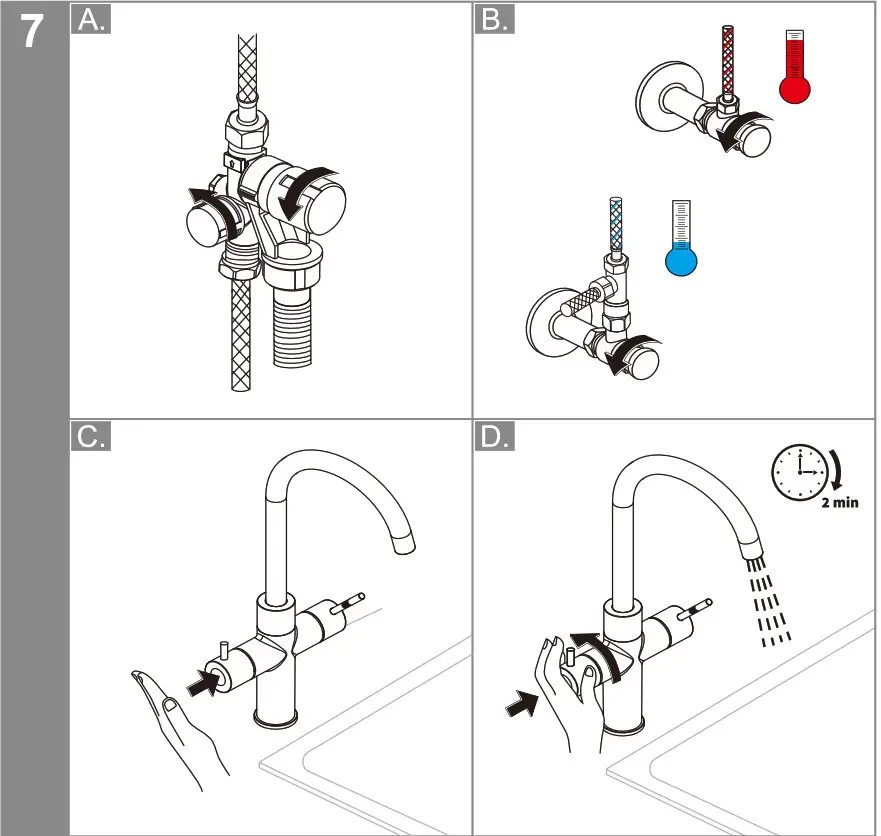 7

A.

B.

C.

D.

2 min