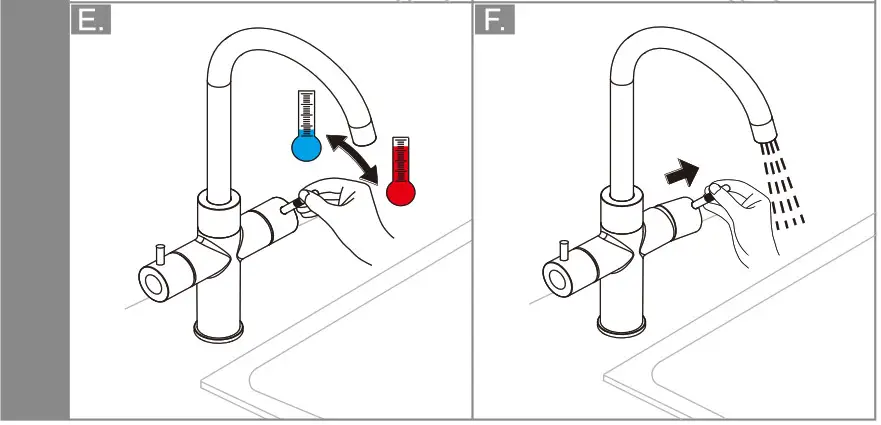 E.

F.