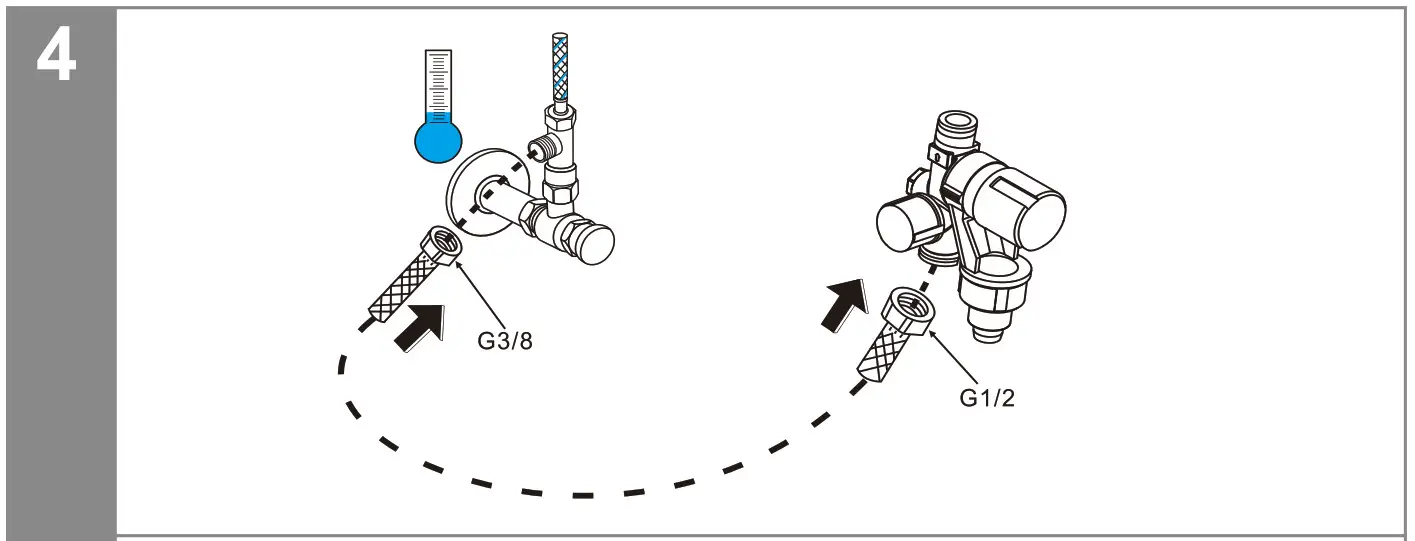 4

G3/8

G1/2