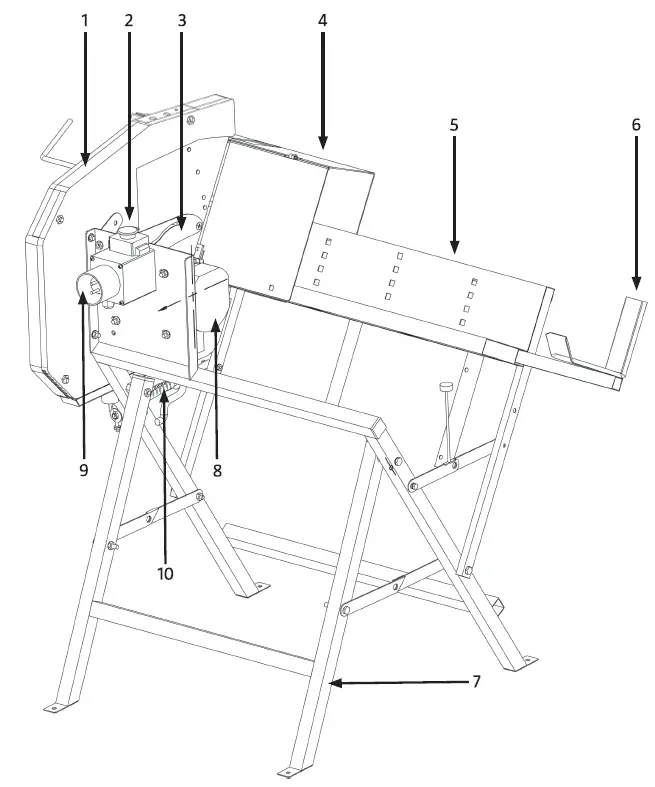 1
2
3
4
5
6
9
8
10
7