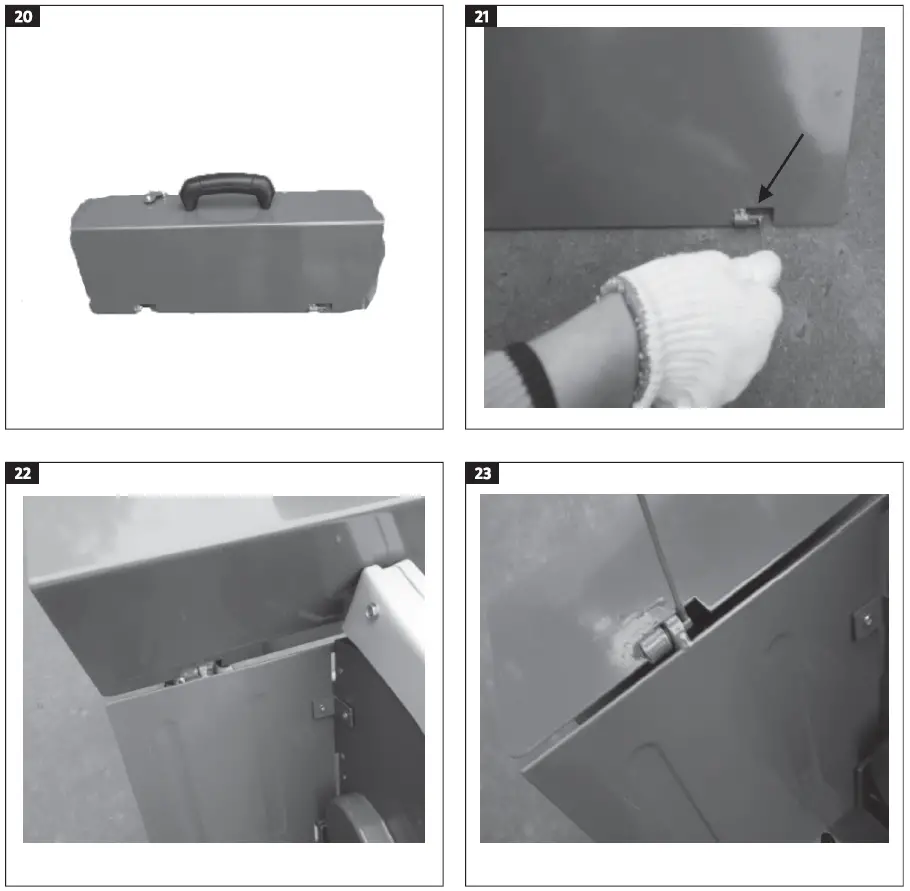 20

21

22

23