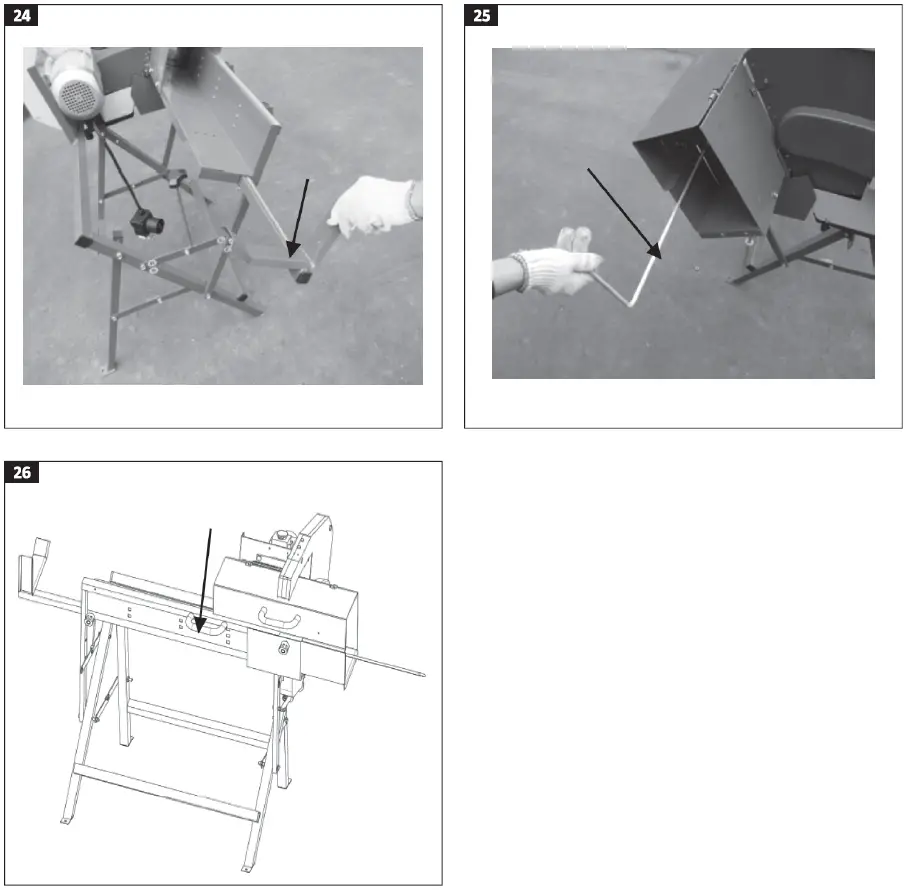 24

25

26