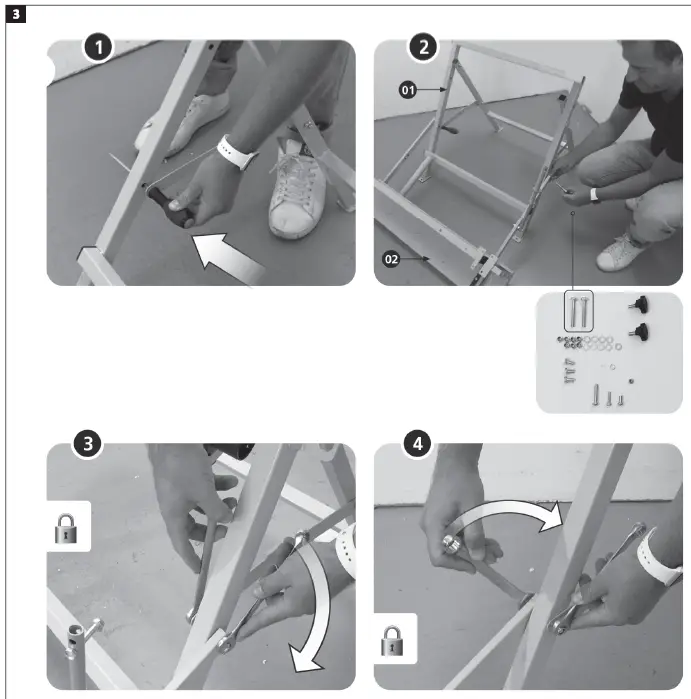 3

1

2

01

02

3

4