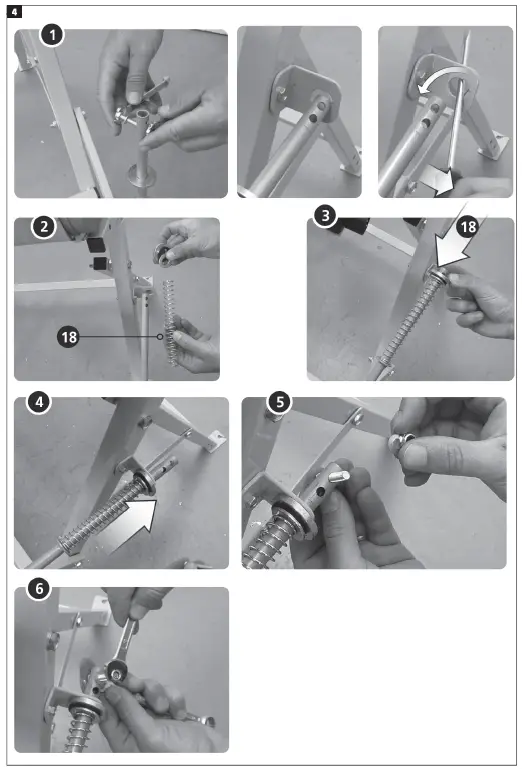 4

1

2

18

3

18

4

5

6