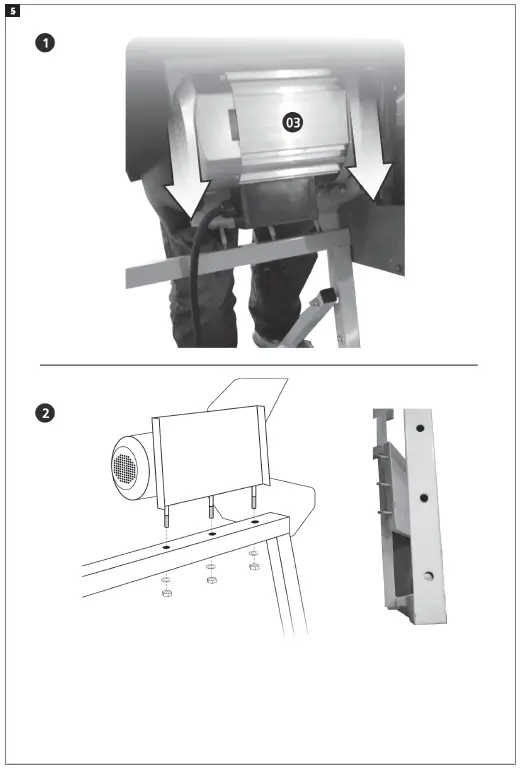 5

1

03

2