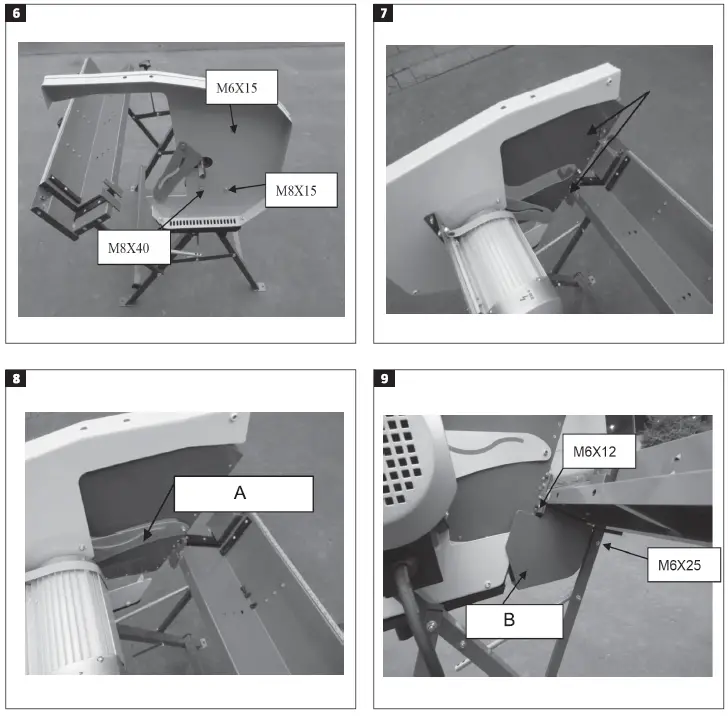 6

M6X15

M8X15

M8X40

7

8

A

9

M6X12

M6X25

B