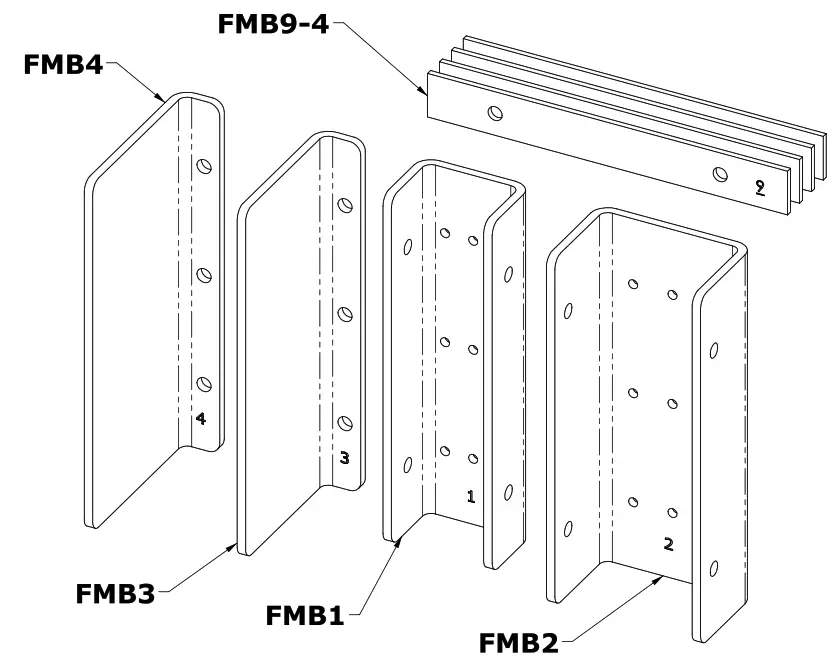 FMB9-4
FMB4
9
4
3
1
2
FMB3
FMB1
FMB2