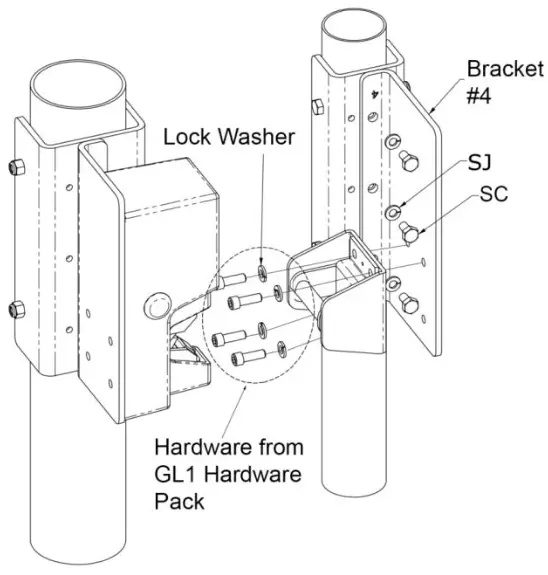 Bracket #4

Lock Washer

SJ

SC

4

Hardware from GL1 Hardware Pack