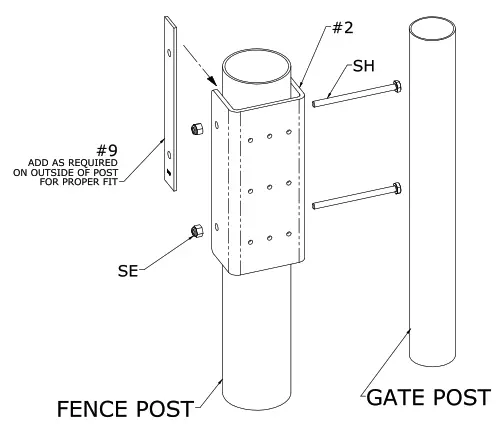 #2

SH

#9
ADD AS REQUIRED
ON OUTSIDE OF POST
FOR PROPER FIT

SE

FENCE POST

GATE POST