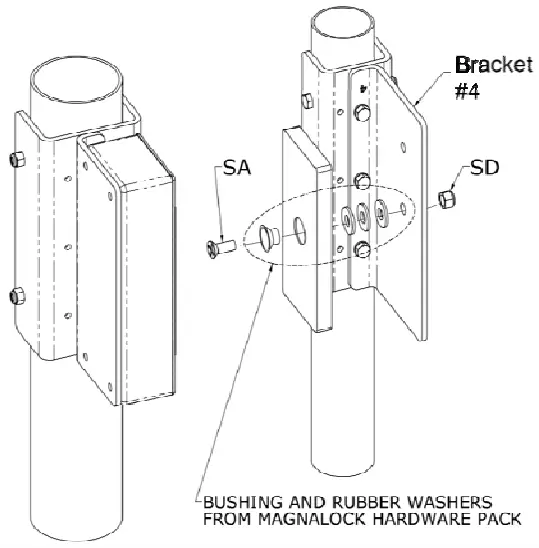 Bracket #4

SA

SD

BUSHING AND RUBBER WASHERS FROM MAGNALOCK HARDWARE PACK