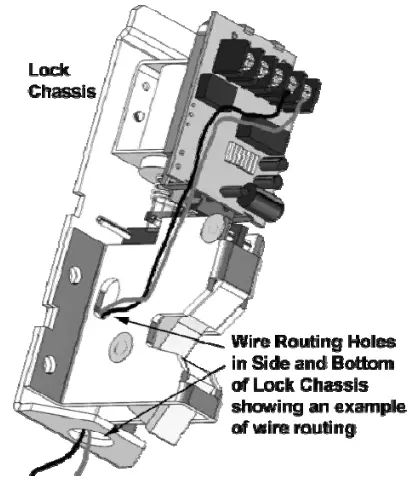 Lock Chassis

Wire Routing Holes in Side and Bottom of Lock Chassis showing an example of wire routing