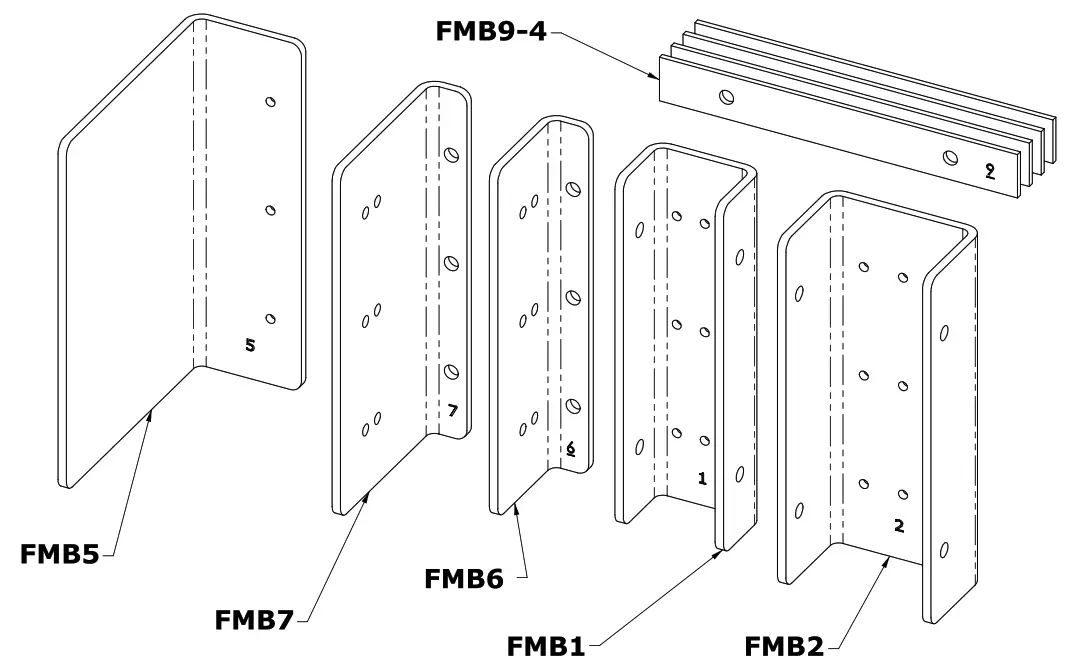 FMB9-4

9

5

7

6

1

2

FMB5

FMB7

FMB6

FMB1

FMB2