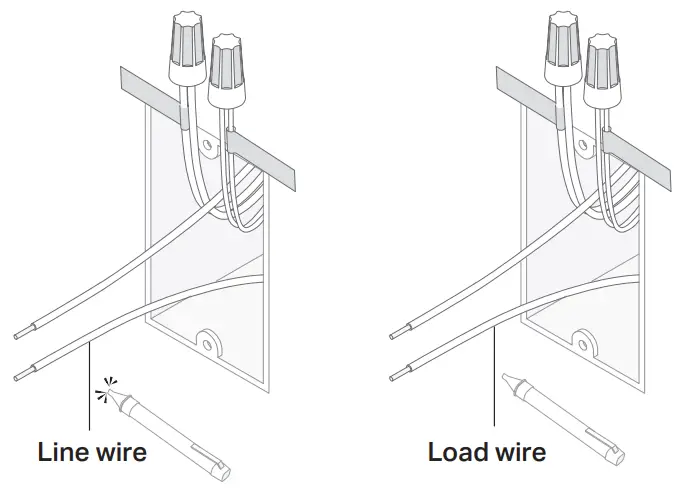 Line wire

Load wire