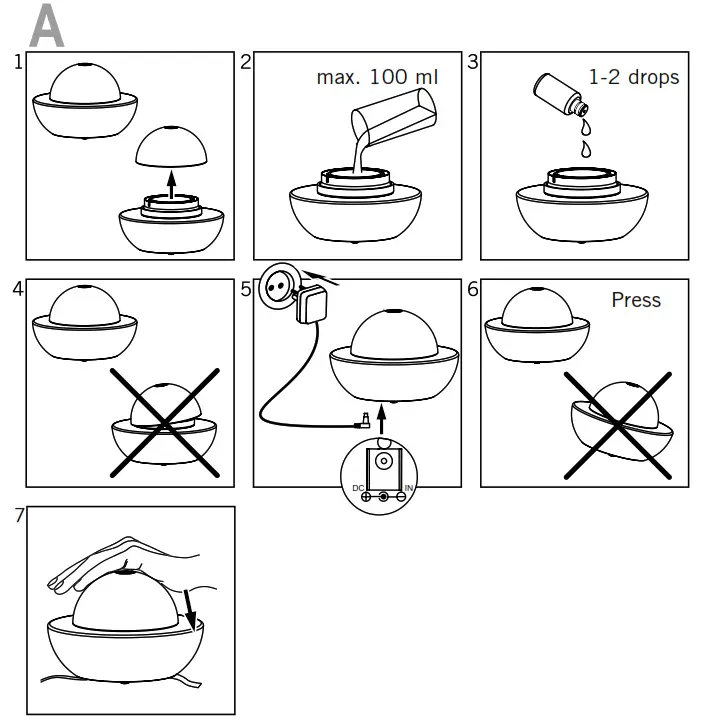 A

1

2 max. 100 ml

3 1-2 drops

4

5

DC IN

6 Press

7