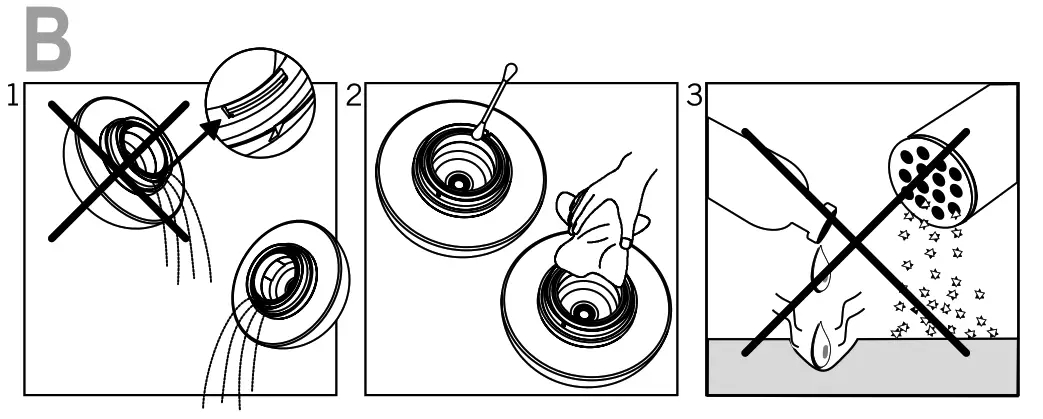 B

1

2

3