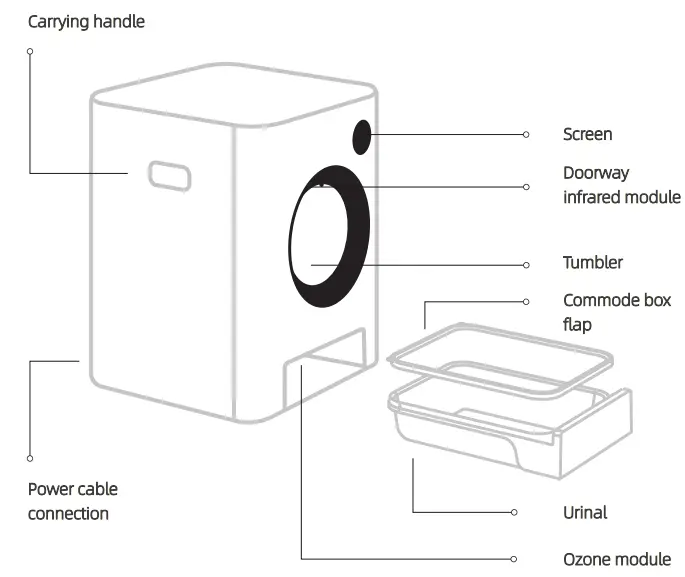 Carrying handle

Screen

Doorway infrared module

Tumbler

Commode box flap

Power cable connection

Urinal

Ozone module