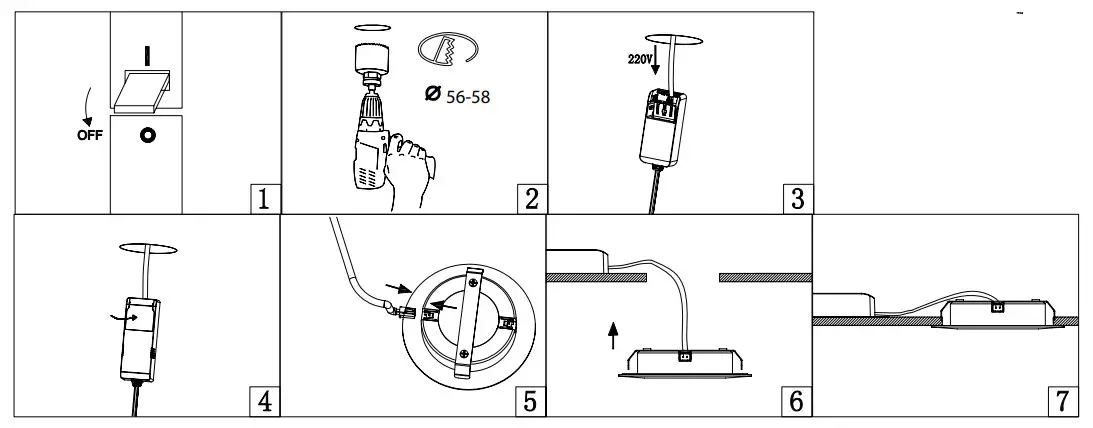 I
OFF
O
1
Ø 56-58
2
220V
3
4
5
6
7