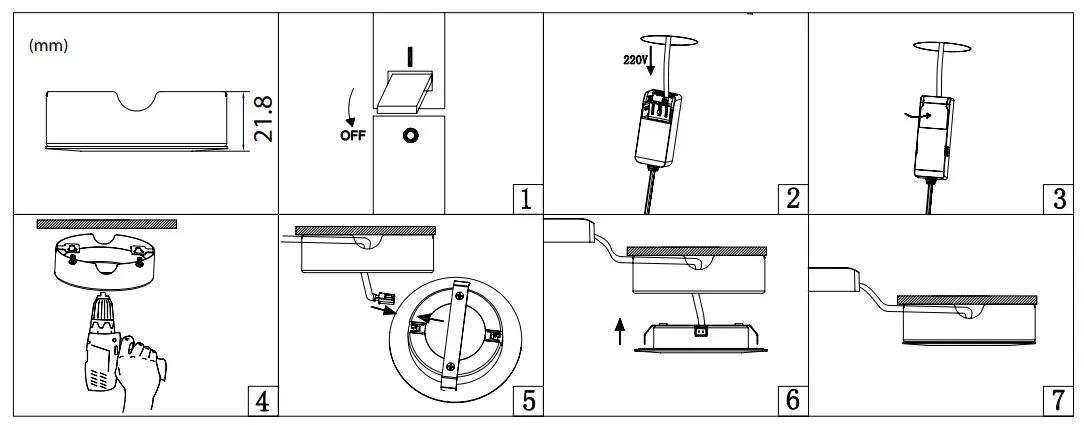 (mm)

21.8

I

OFF

O

1

220V

2

3

4

5

6

7