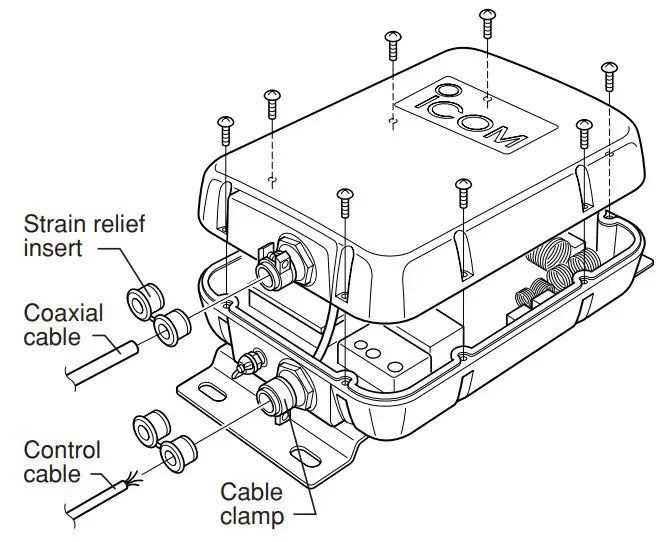 ICOM

Strain relief insert

Coaxial cable

Control cable

Cable clamp