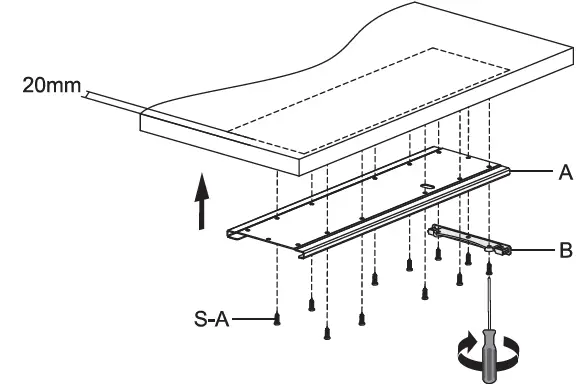 20mm
A
B
S-A