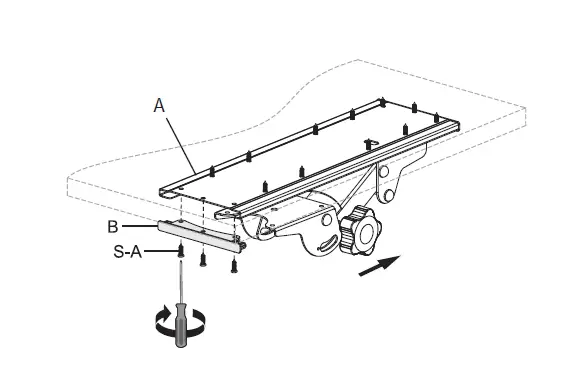 A
B
S-A