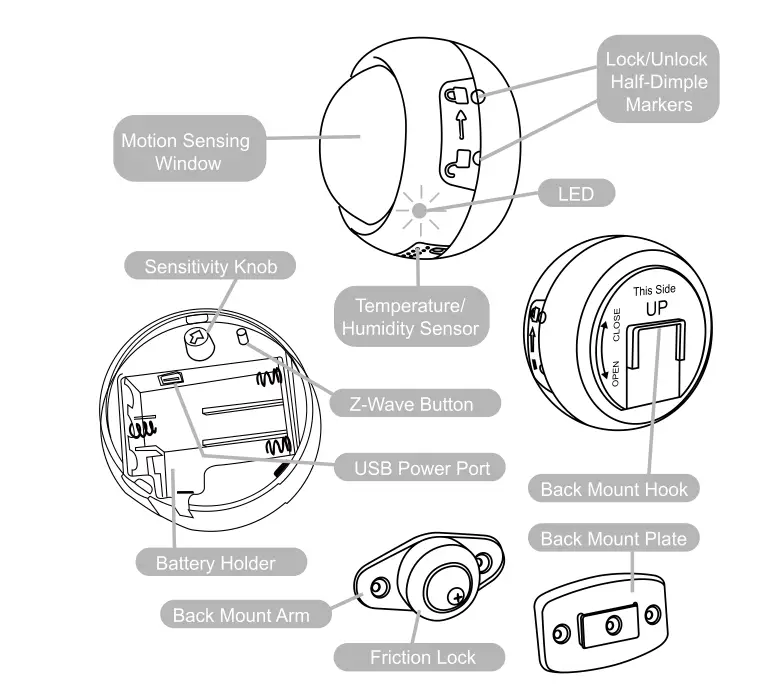 Lock/Unlock Half-Dimple Markers

Motion Sensing Window

LED

Sensitivity Knob

Temperature/ Humidity Sensor

This Side UP

CLOSE

OPEN

Z-Wave Button

USB Power Port

Back Mount Hook

Battery Holder

Back Mount Plate

Back Mount Arm

Friction Lock