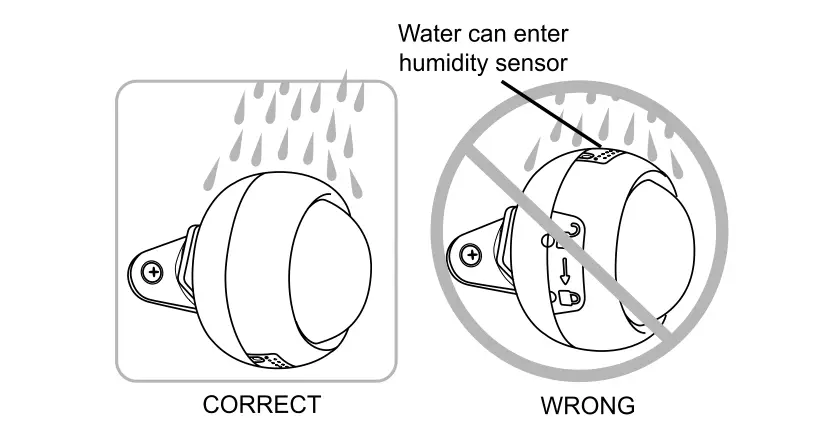 Water can enter humidity sensor

CORRECT

WRONG