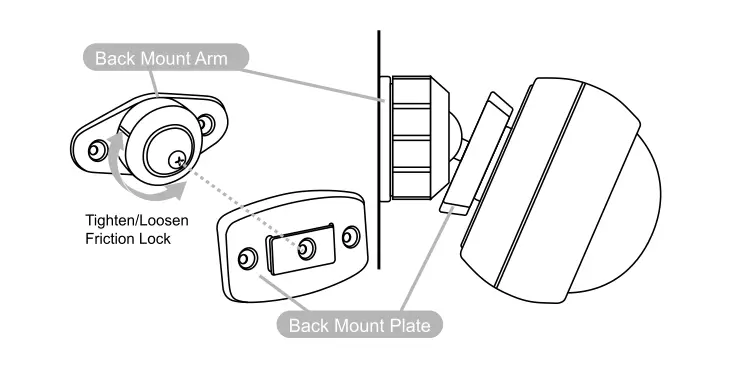 Back Mount Arm

Tighten/Loosen Friction Lock

Back Mount Plate