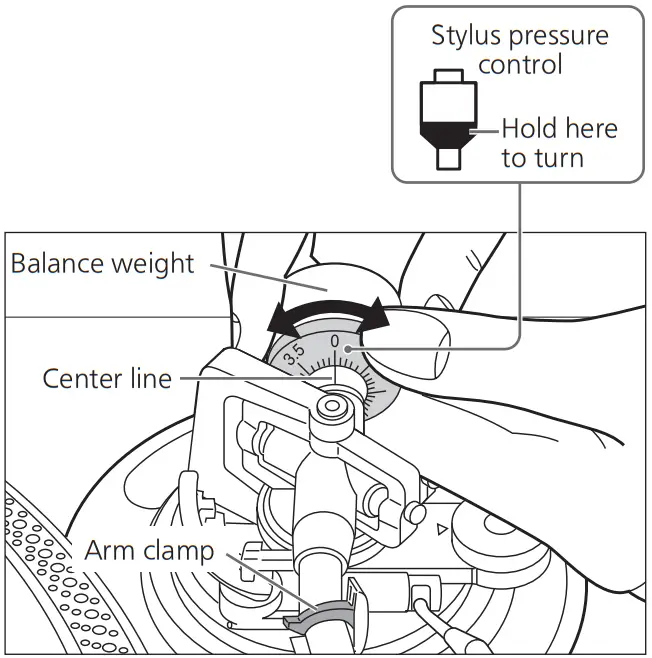 Stylus pressure control

Hold here to turn

Balance weight

3.5

0

Center line

Arm clamp