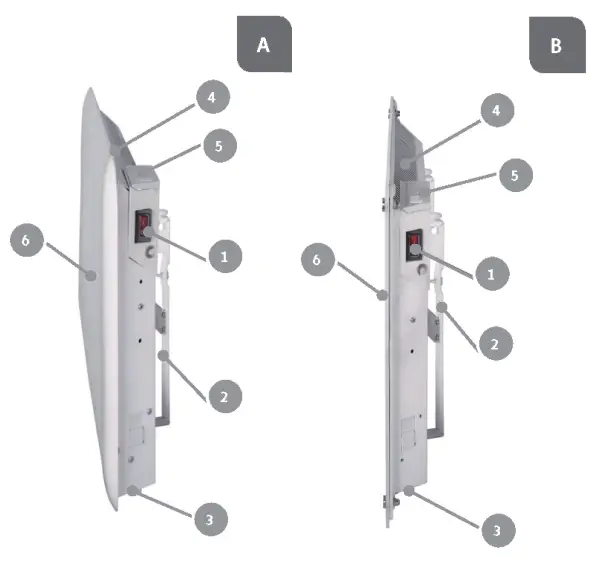 A

4

5

6

1

2

3

B

4

5

6

1

2

3