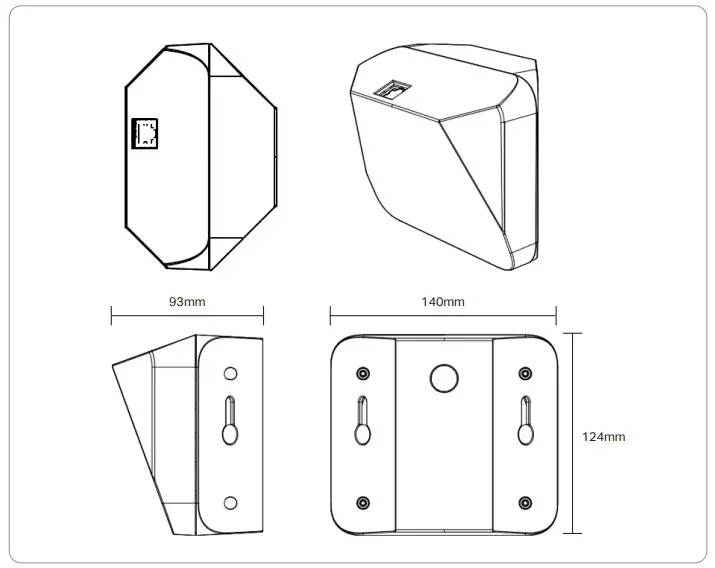 93mm

140mm

124mm