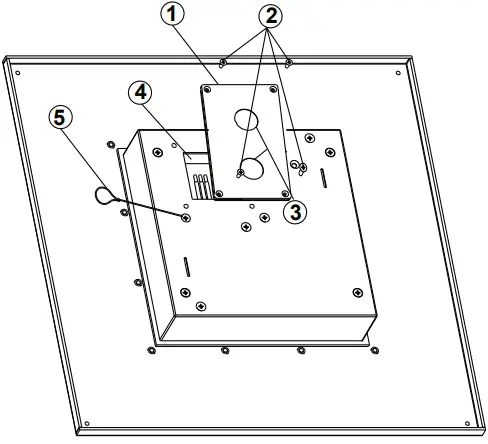 1
2
4
5
3