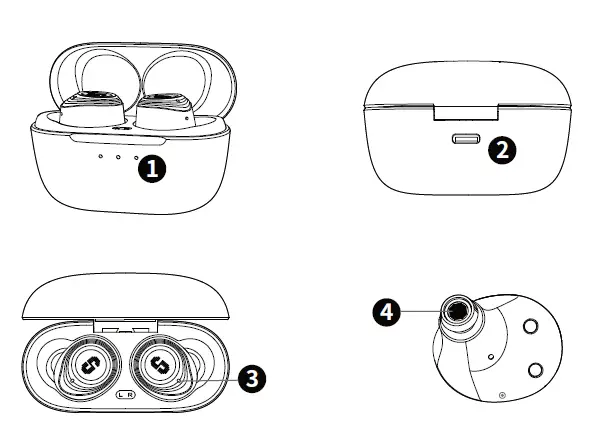 1

2

L R

3

4