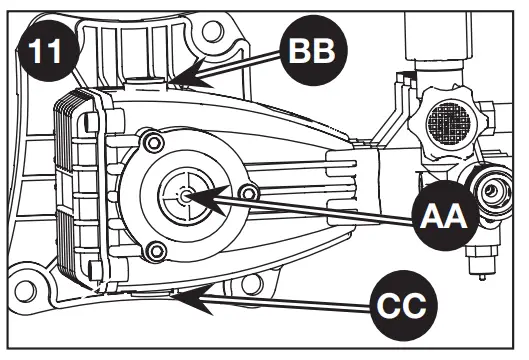 11
BB
AA
CC