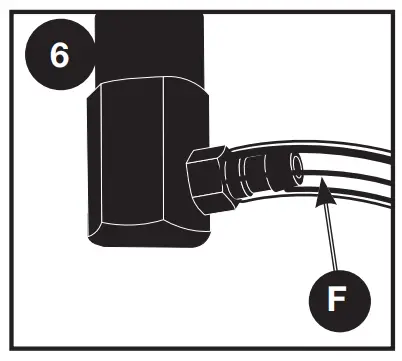 6

F