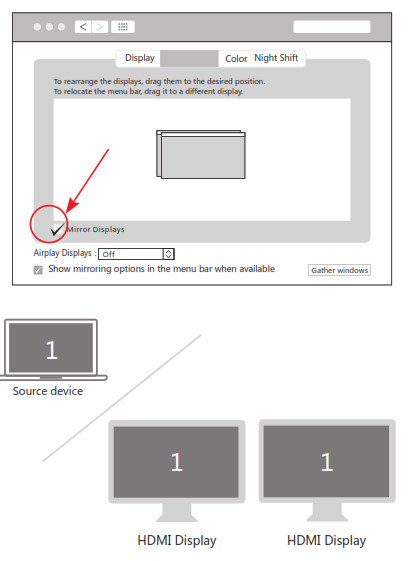 Display Color Night Shift

To rearrange the displays, drag them to the desired position.
To relocate the menu bar, drag it to a different display.

Mirror Displays

Airplay Displays : Off

Show mirroring options in the menu bar when available

Gather windows

1

Source device

1

HDMI Display

1

HDMI Display