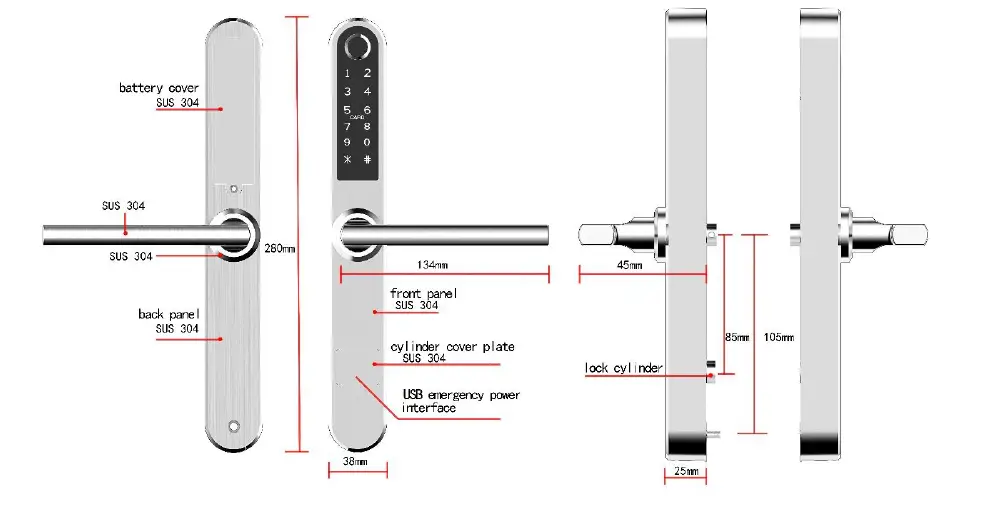 battery cover
SUS 304

SUS 304

SUS 304

back panel
SUS 304

260mm

1 2
3 4
5 6
CARD
7 8
9 0
* #

134mm

front panel
SUS 304

cylinder cover plate
SUS 304

USB emergency power interface

38mm

45mm

85mm

105mm

lock cylinder

25mm