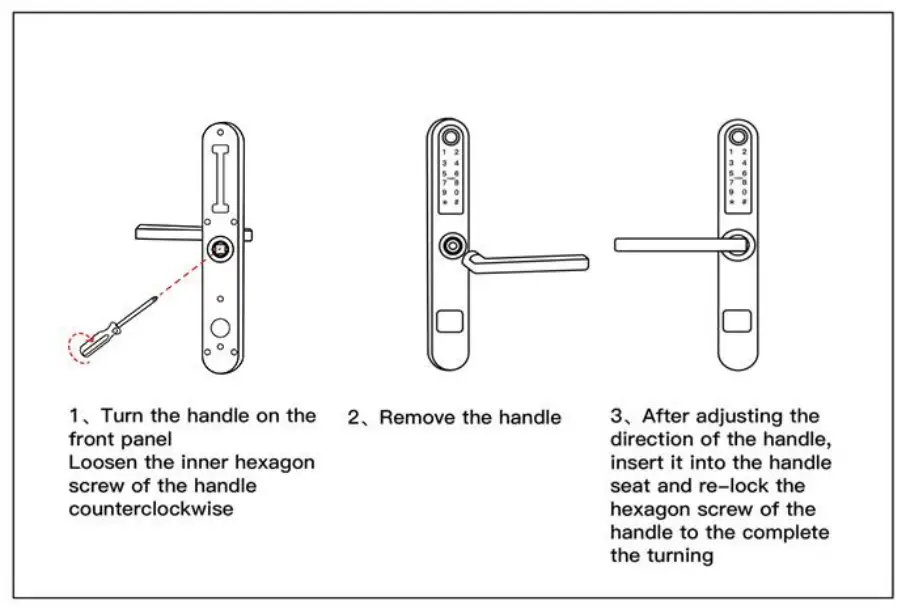 1 2
3 4
5 6
7 8
9 0
* #

1 2
3 4
5 6
7 8
9 0
* #

1、Turn the handle on the front panel
Loosen the inner hexagon screw of the handle counterclockwise

2、Remove the handle

3、After adjusting the direction of the handle, insert it into the handle seat and re-lock the hexagon screw of the handle to the complete the turning