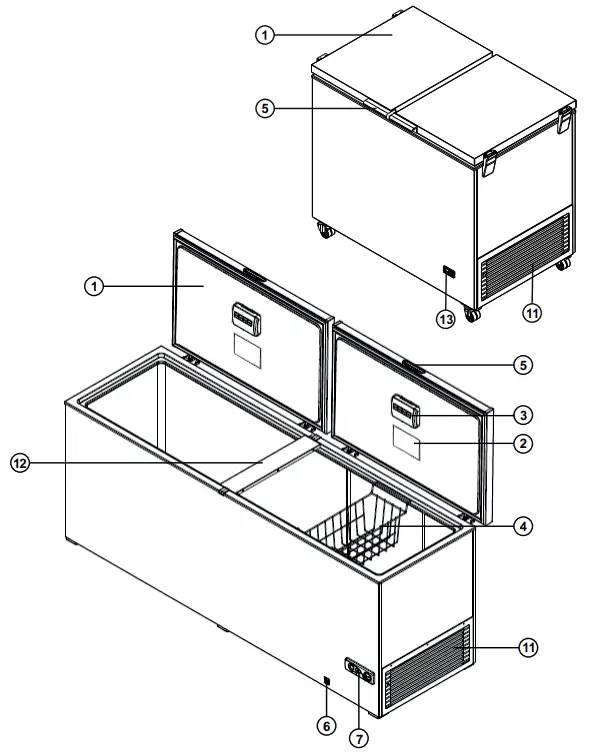 1
5
13
11
1
5
3
2
12
4
11
6
7