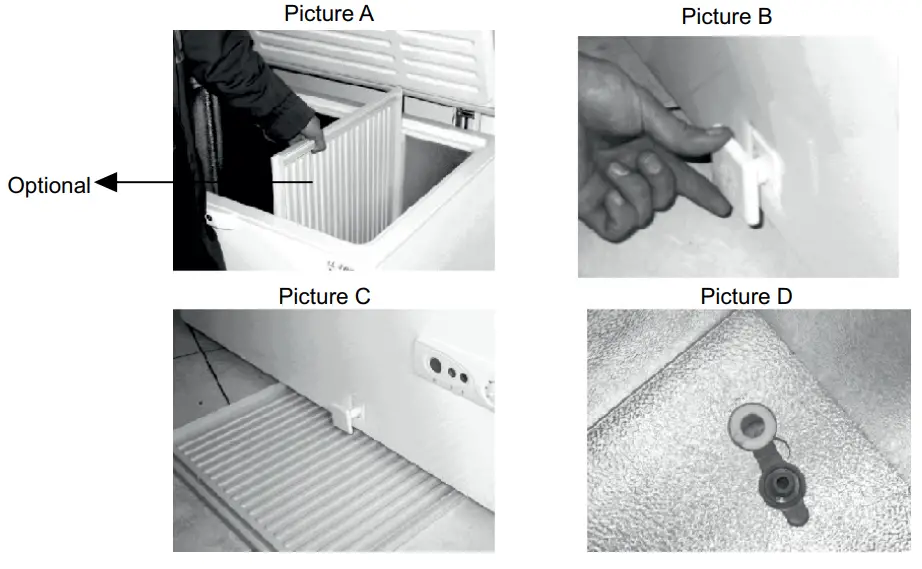 Picture A

Optional

Picture B

Picture C

Picture D