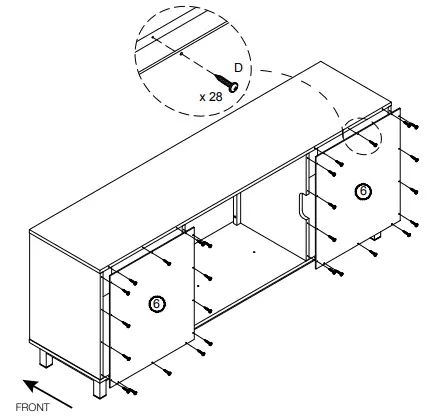 D
x 28
6
6
FRONT