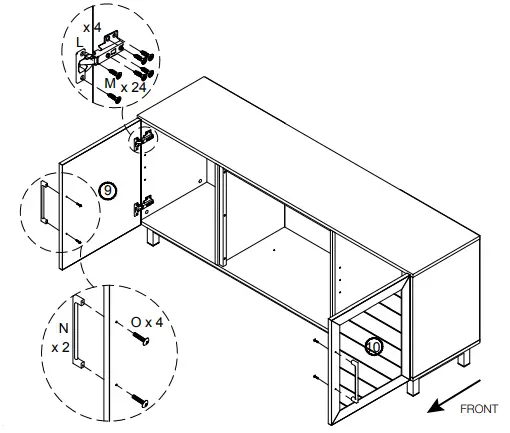 x 4
L
M x 24
9
N
x 2
O x 4
10
FRONT