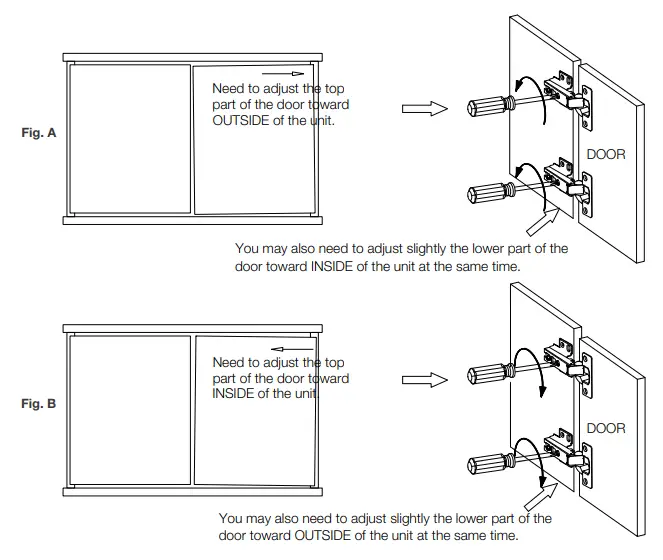 Fig. A

Need to adjust the top part of the door toward OUTSIDE of the unit.

DOOR

You may also need to adjust slightly the lower part of the door toward INSIDE of the unit at the same time.

Fig. B

Need to adjust the top part of the door toward INSIDE of the unit.

DOOR

You may also need to adjust slightly the lower part of the door toward OUTSIDE of the unit at the same time.