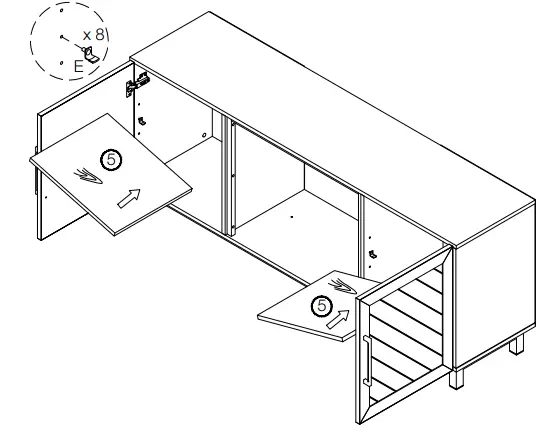 x 8
E
5
5