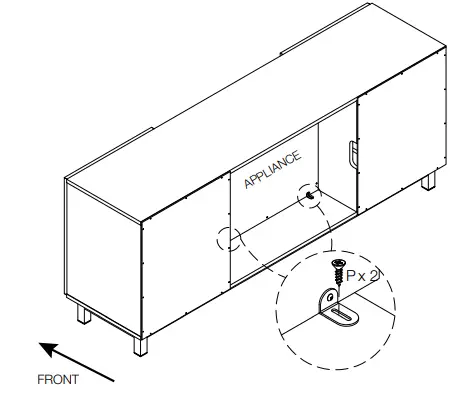 APPLIANCE

P x 2

FRONT