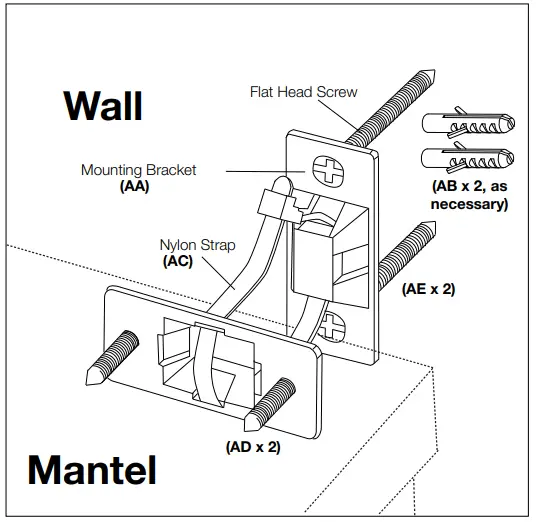 Wall

Flat Head Screw

Mounting Bracket
(AA)

(AB x 2, as necessary)

Nylon Strap
(AC)

(AE x 2)

(AD x 2)

Mantel