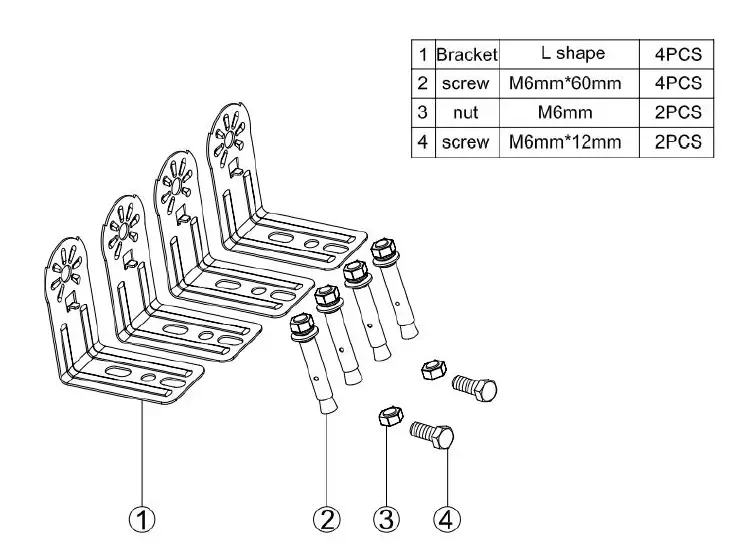 | 1 | Bracket | L shape | 4PCS |
|---|---|---|---|
| 2 | screw | M6mm*60mm | 4PCS |
| 3 | nut | M6mm | 2PCS |
| 4 | screw | M6mm*12mm | 2PCS |

①

②

③

④