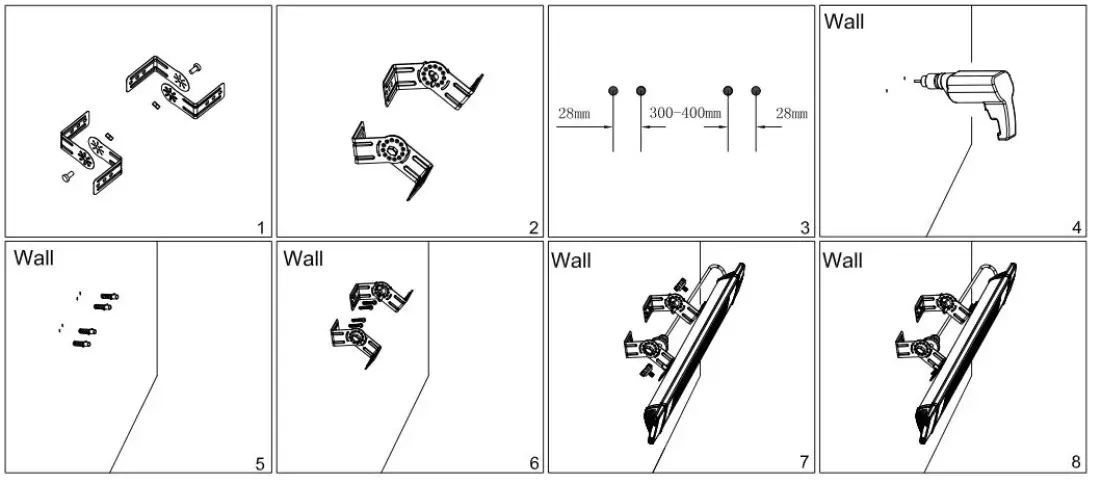 1

2

28mm 300-400mm 28mm

3

Wall

4

Wall

5

Wall

6

Wall

7

Wall

8