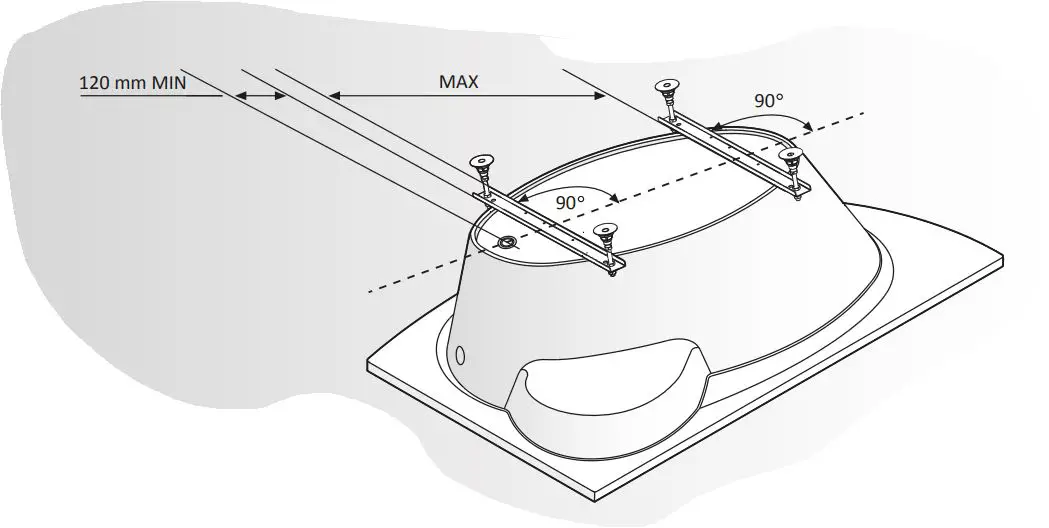 120 mm MIN
MAX
90°
90°