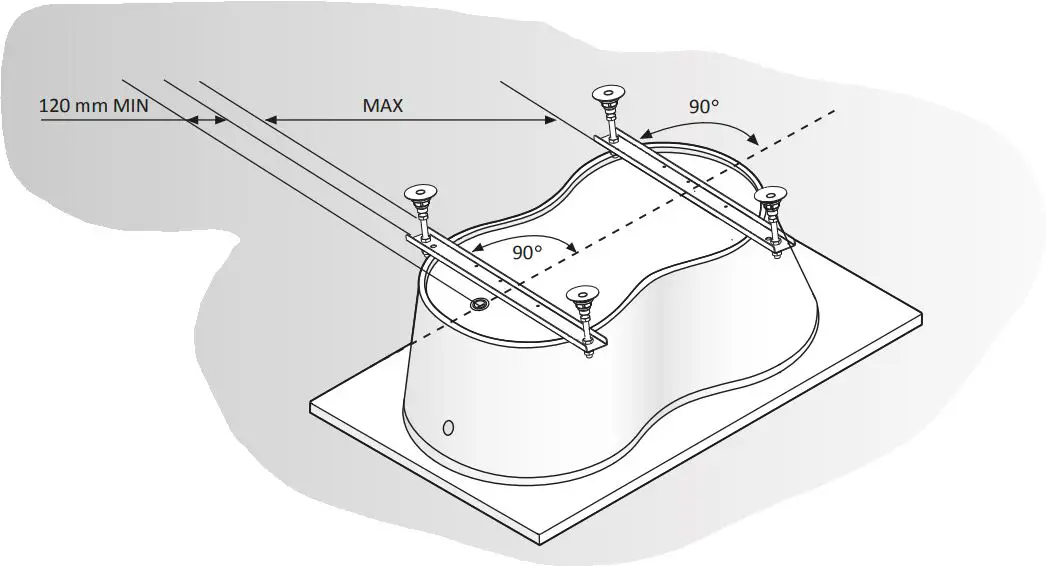 120 mm MIN
MAX
90°
90°